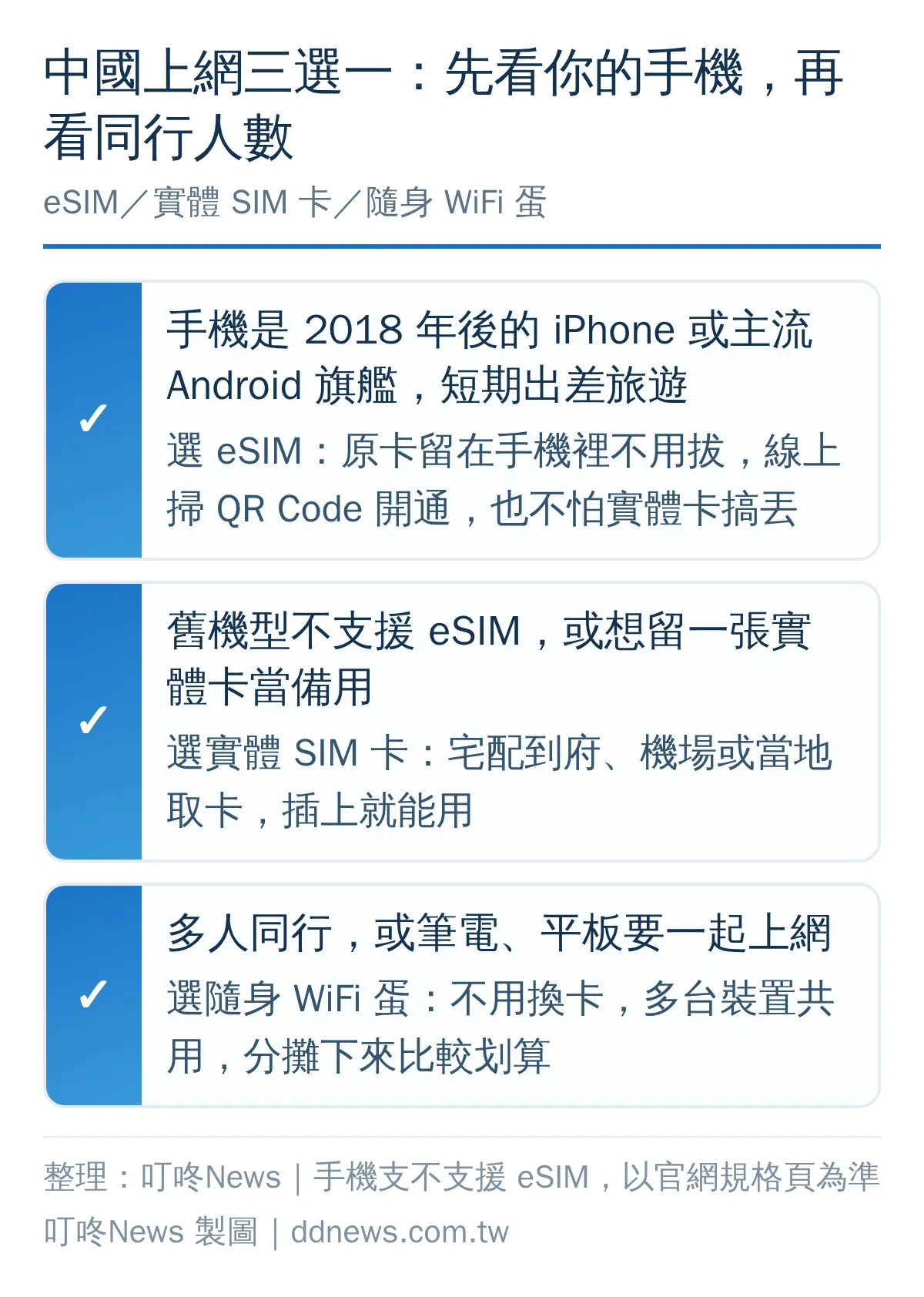 中國上網三選一：先看你的手機，再看同行人數

eSIM／實體 SIM 卡／隨身 WiFi 蛋

✓

手機是 2018 年後的 iPhone 或主流 Android 旗艦，短期出差旅遊

選 eSIM：原卡留在手機裡不用拔，線上掃 QR Code 開通，也不怕實體卡搞丟

✓

舊機型不支援 eSIM，或想留一張實體卡當備用

選實體 SIM 卡：宅配到府、機場或當地取卡，插上就能用

✓

多人同行，或筆電、平板要一起上網

選隨身 WiFi 蛋：不用換卡，多台裝置共用，分攤下來比較划算

整理：叮咚News｜手機支不支援 eSIM，以官網規格頁為準

叮咚News 製圖｜ddnews.com.tw