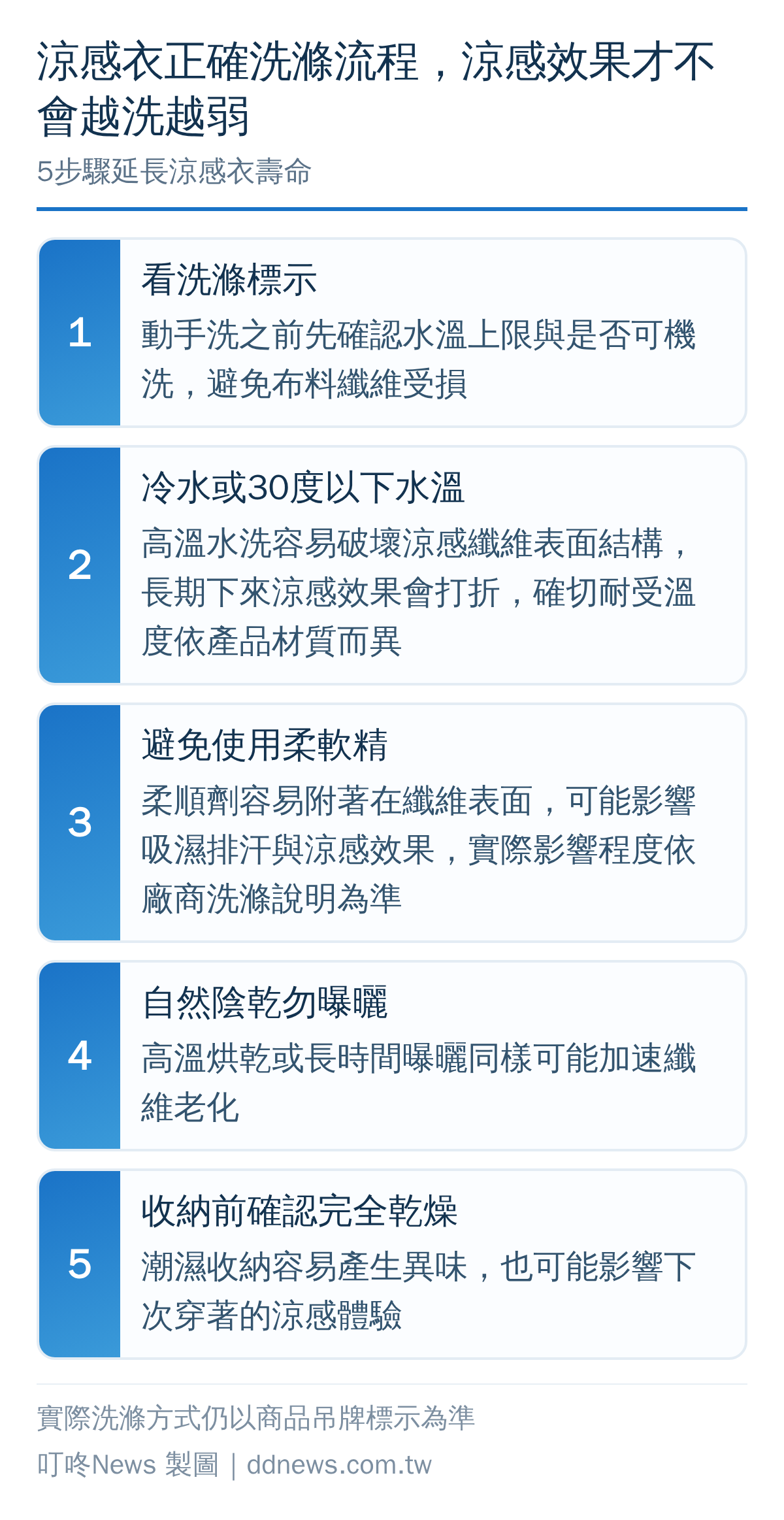 涼感衣正確洗滌流程，涼感效果才不會越洗越弱

5步驟延長涼感衣壽命

1

看洗滌標示

動手洗之前先確認水溫上限與是否可機洗，避免布料纖維受損

2

冷水或30度以下水溫

高溫水洗容易破壞涼感纖維表面結構，長期下來涼感效果會打折，確切耐受溫度依產品材質而異

3

避免使用柔軟精

柔順劑容易附著在纖維表面，可能影響吸濕排汗與涼感效果，實際影響程度依廠商洗滌說明為準

4

自然陰乾勿曝曬

高溫烘乾或長時間曝曬同樣可能加速纖維老化

5

收納前確認完全乾燥

潮濕收納容易產生異味，也可能影響下次穿著的涼感體驗

實際洗滌方式仍以商品吊牌標示為準

叮咚News 製圖｜ddnews.com.tw