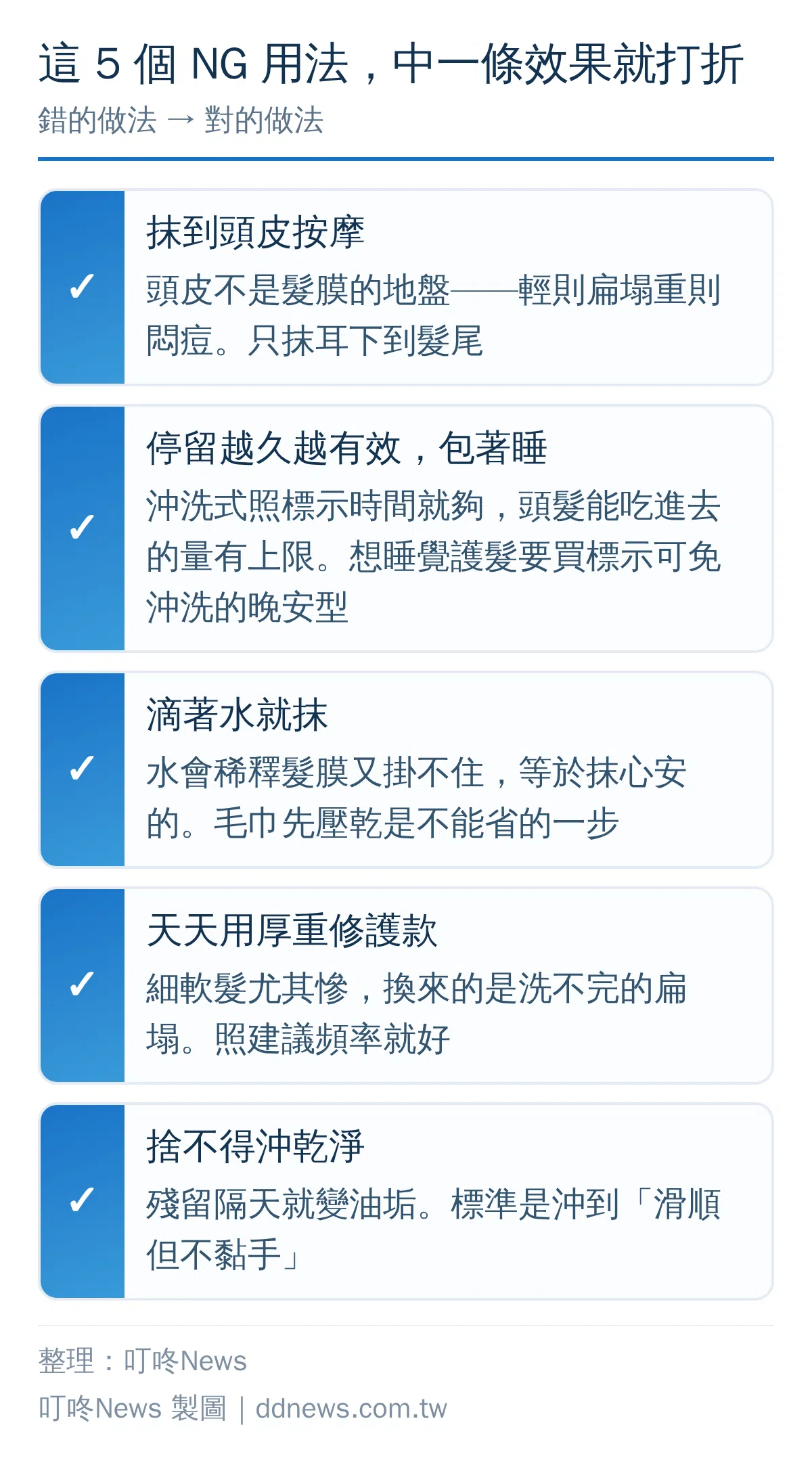 這 5 個 NG 用法，中一條效果就打折
錯的做法 → 對的做法

✓
抹到頭皮按摩
頭皮不是髮膜的地盤——輕則扁塌重則悶痘。只抹耳下到髮尾

✓
停留越久越有效，包著睡
沖洗式照標示時間就夠，頭髮能吃進去的量有上限。想睡覺護髮要買標示可免沖洗的晚安型

✓
滴著水就抹
水會稀釋髮膜又掛不住，等於抹心安的。毛巾先壓乾是不能省的一步

✓
天天用厚重修護款
細軟髮尤其慘，換來的是洗不完的扁塌。照建議頻率就好

✓
捨不得沖乾淨
殘留隔天就變油垢。標準是沖到「滑順但不黏手」

整理：叮咚News
叮咚News 製圖｜ddnews.com.tw